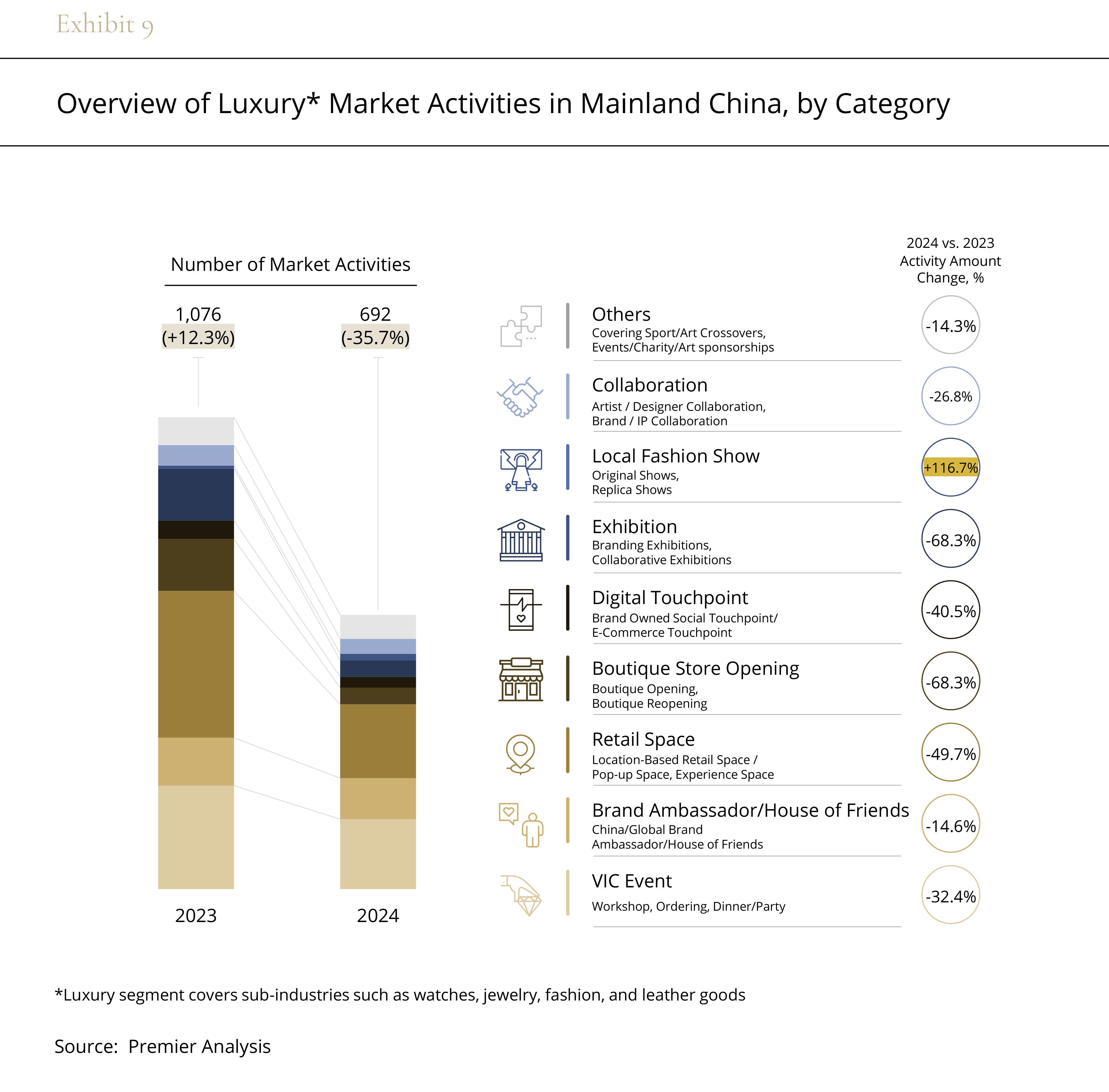 Exhibit 9

Overview of Luxury* Market Activities in Mainland China, by Category

Number of Market Activities

1,076 (+12.3%)

692 (-35.7%)

2023

2024

2024 vs. 2023 Activity Amount Change, %

Others
Covering Sport/Art Crossovers, Events/Charity/Art sponsorships
-14.3%

Collaboration
Artist / Designer Collaboration, Brand / IP Collaboration
-26.8%

Local Fashion Show
Original Shows, Replica Shows
+116.7%

Exhibition
Branding Exhibitions, Collaborative Exhibitions
-68.3%

Digital Touchpoint
Brand Owned Social Touchpoint/ E-Commerce Touchpoint
-40.5%

Boutique Store Opening
Boutique Opening, Boutique Reopening
-68.3%

Retail Space
Location-Based Retail Space / Pop-up Space, Experience Space
-49.7%

Brand Ambassador/House of Friends
China/Global Brand Ambassador/House of Friends
-14.6%

VIC Event
Workshop, Ordering, Dinner/Party
-32.4%

*Luxury segment covers sub-industries such as watches, jewelry, fashion, and leather goods

Source: Premier Analysis